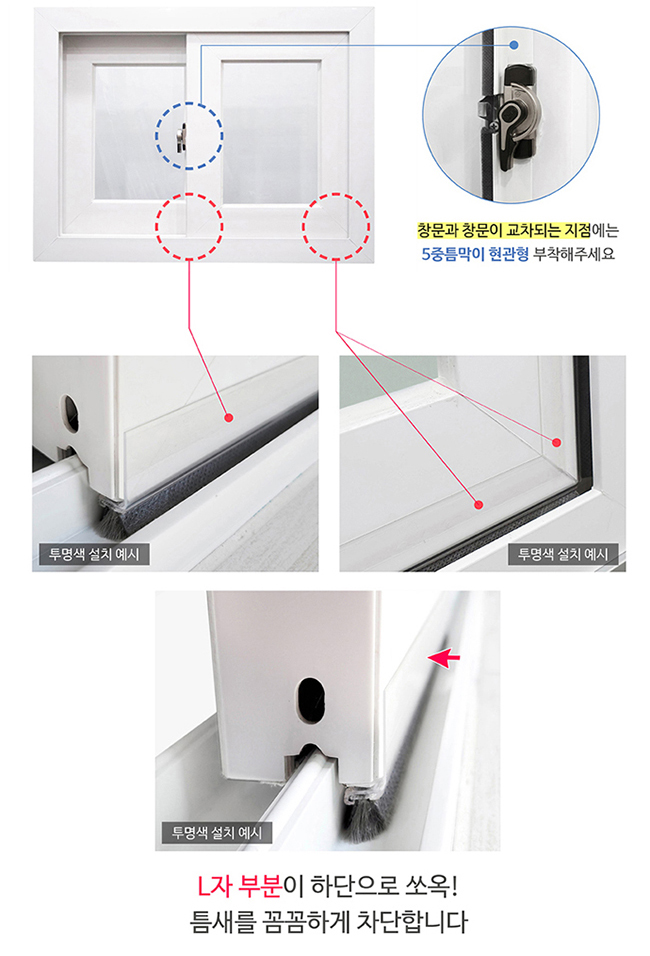 창문과 창문이 교차되는 지점에는
5중틈막이 현관형 부착해주세요

투명색 설치 예시

투명색 설치 예시

투명색 설치 예시

L자 부분이 하단으로 쏘옥!
틈새를 꼼꼼하게 차단합니다